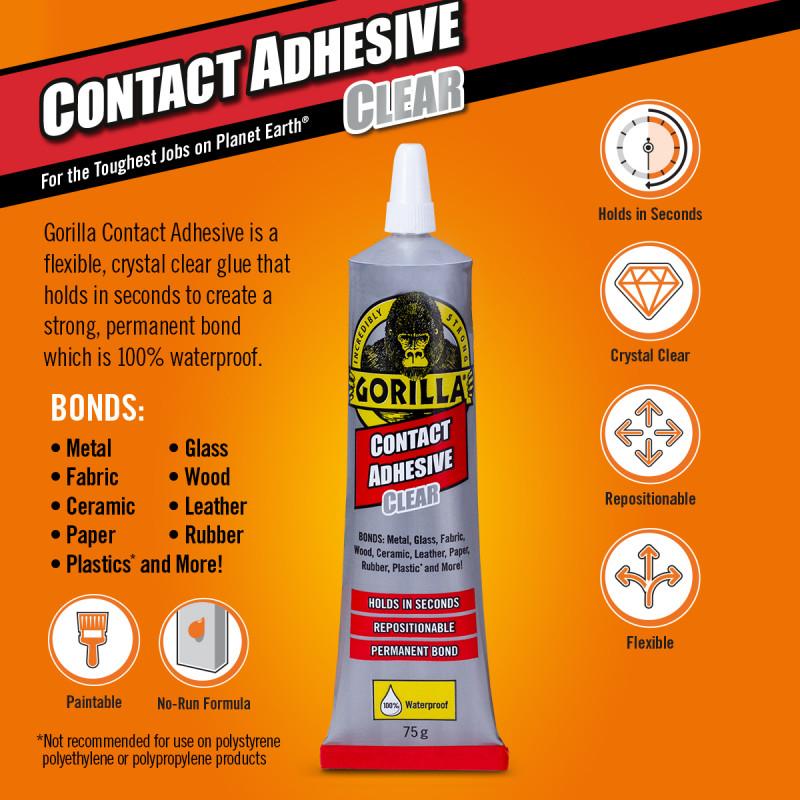 CONTACT ADHESIVE CLEAR

For the Toughest Jobs on Planet Earth®

Gorilla Contact Adhesive is a flexible, crystal clear glue that holds in seconds to create a strong, permanent bond which is 100% waterproof.

BONDS:

• Metal
• Fabric
• Ceramic
• Paper
• Plastics* and More!

• Glass
• Wood
• Leather
• Rubber

Paintable

No-Run Formula

*Not recommended for use on polystyrene polyethylene or polypropylene products

INCREDIBLY STRONG

GORILLA

CONTACT ADHESIVE CLEAR

BONDS: Metal, Glass, Fabric, Wood, Ceramic, Leather, Paper, Rubber, Plastic* and More!

HOLDS IN SECONDS

REPOSITIONABLE

PERMANENT BOND

100% Waterproof

75 g

Holds in Seconds

Crystal Clear

Repositionable

Flexible